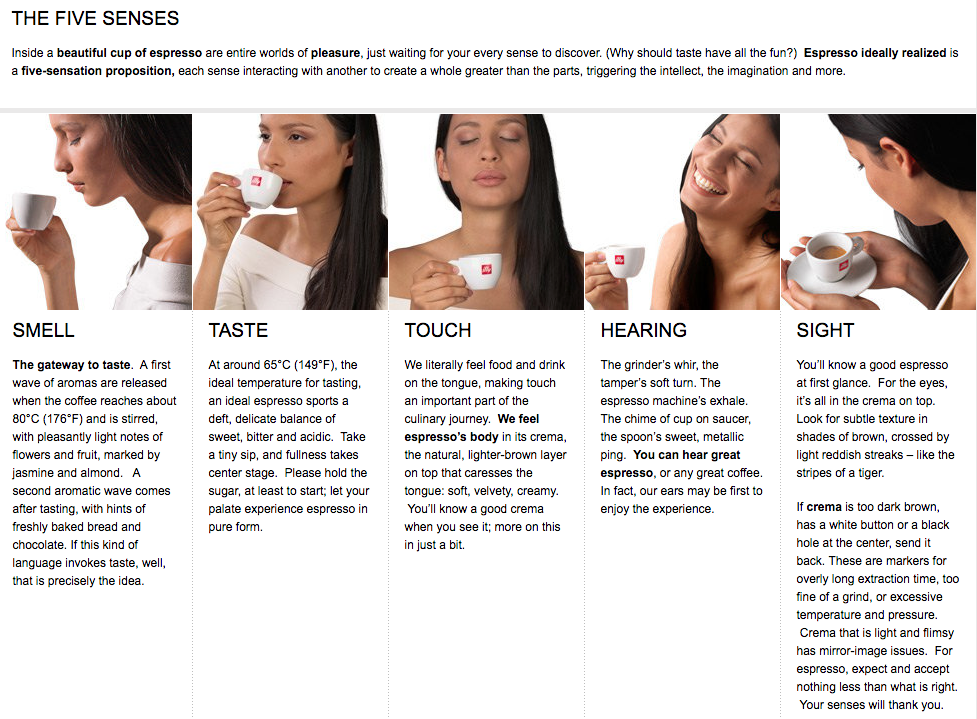 THE FIVE SENSES

Inside a beautiful cup of espresso are entire worlds of pleasure, just waiting for your every sense to discover. (Why should taste have all the fun?) Espresso ideally realized is a five-sensation proposition, each sense interacting with another to create a whole greater than the parts, triggering the intellect, the imagination and more.

SMELL

The gateway to taste. A first wave of aromas are released when the coffee reaches about 80°C (176°F) and is stirred, with pleasantly light notes of flowers and fruit, marked by jasmine and almond. A second aromatic wave comes after tasting, with hints of freshly baked bread and chocolate. If this kind of language invokes taste, well, that is precisely the idea.

TASTE

At around 65°C (149°F), the ideal temperature for tasting, an ideal espresso sports a deft, delicate balance of sweet, bitter and acidic. Take a tiny sip, and fullness takes center stage. Please hold the sugar, at least to start; let your palate experience espresso in pure form.

TOUCH

We literally feel food and drink on the tongue, making touch an important part of the culinary journey. We feel espresso's body in its crema, the natural, lighter-brown layer on top that caresses the tongue: soft, velvety, creamy. You'll know a good crema when you see it; more on this in just a bit.

HEARING

The grinder's whir, the tamper's soft turn. The espresso machine's exhale. The chime of cup on saucer, the spoon's sweet, metallic ping. You can hear great espresso, or any great coffee. In fact, our ears may be first to enjoy the experience.

SIGHT

You'll know a good espresso at first glance. For the eyes, it's all in the crema on top. Look for subtle texture in shades of brown, crossed by light reddish streaks – like the stripes of a tiger.

If crema is too dark brown, has a white button or a black hole at the center, send it back. These are markers for overly long extraction time, too fine of a grind, or excessive temperature and pressure. Crema that is light and flimsy has mirror-image issues. For espresso, expect and accept nothing less than what is right. Your senses will thank you.